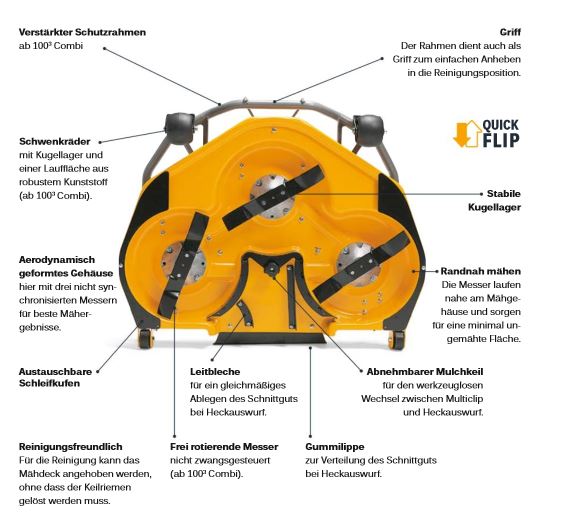 **Verstärkter Schutzrahmen**
ab 100³ Combi

**Griff**
Der Rahmen dient auch als Griff zum einfachen Anheben in die Reinigungsposition.

QUICK FLIP

**Schwenkräder**
mit Kugellager und einer Lauffläche aus robustem Kunststoff (ab 100³ Combi).

**Stabile Kugellager**

**Aerodynamisch geformtes Gehäuse**
hier mit drei nicht synchronisierten Messern für beste Mähergebnisse.

**Randnah mähen**
Die Messer laufen nahe am Mähgehäuse und sorgen für eine minimal ungemähte Fläche.

**Austauschbare Schleifkufen**

**Leitbleche**
für ein gleichmäßiges Ablegen des Schnittguts bei Heckauswurf.

**Abnehmbarer Mulchkeil**
für den werkzeuglosen Wechsel zwischen Multiclip und Heckauswurf.

**Reinigungsfreundlich**
Für die Reinigung kann das Mähdeck angehoben werden, ohne dass der Keilriemen gelöst werden muss.

**Frei rotierende Messer**
nicht zwangsgesteuert (ab 100³ Combi).

**Gummilippe**
zur Verteilung des Schnittguts bei Heckauswurf.